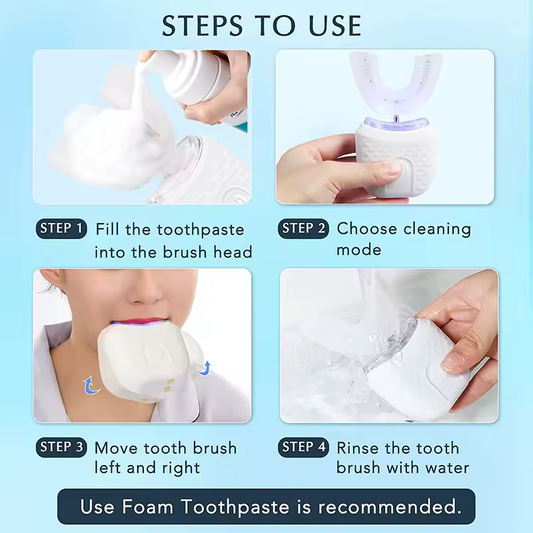 STEPS TO USE

STEP 1 Fill the toothpaste into the brush head

STEP 2 Choose cleaning mode

STEP 3 Move tooth brush left and right

STEP 4 Rinse the tooth brush with water

Use Foam Toothpaste is recommended.